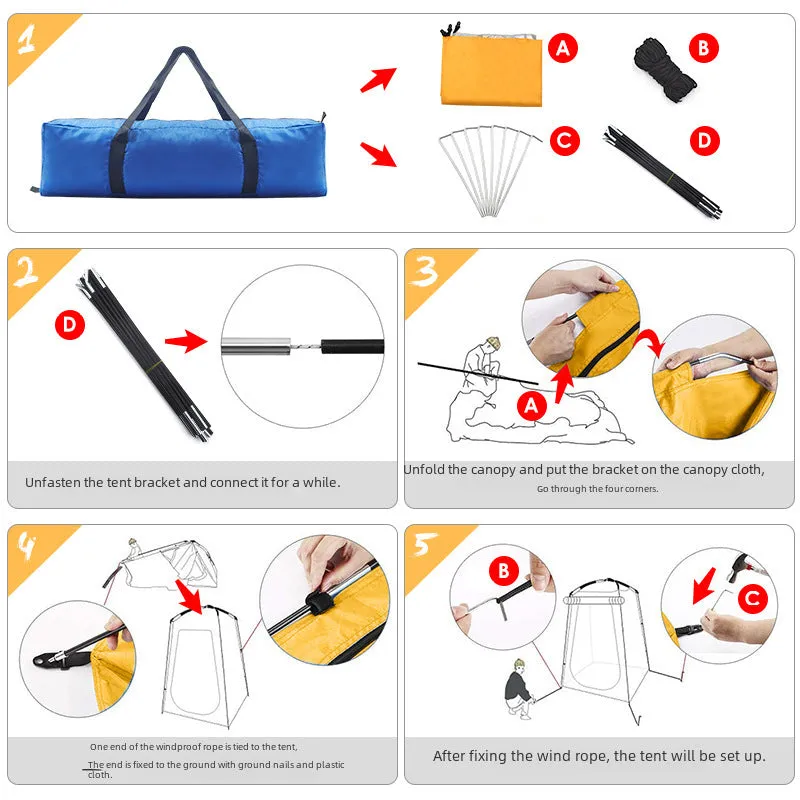 1

A

B

C

D

2

D

Unfasten the tent bracket and connect it for a while.

3

A

Unfold the canopy and put the bracket on the canopy cloth,

Go through the four corners.

4

One end of the windproof rope is tied to the tent,

The end is fixed to the ground with ground nails and plastic cloth.

5

B

C

After fixing the wind rope, the tent will be set up.